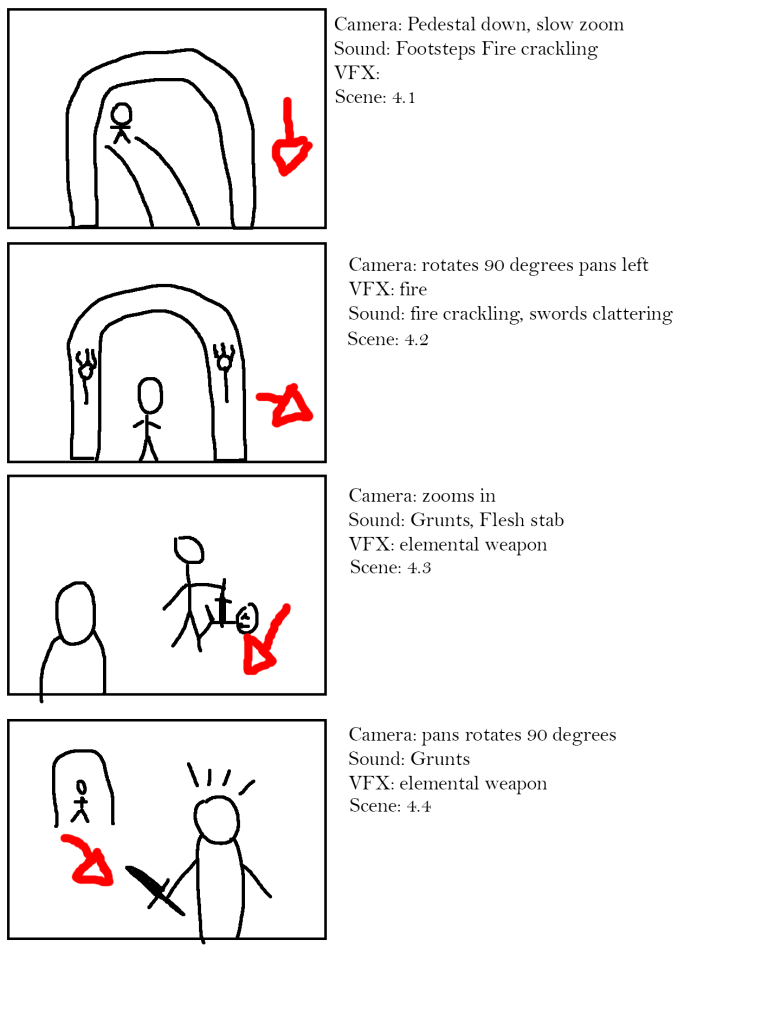 Camera: Pedestal down, slow zoom
Sound: Footsteps Fire crackling
VFX:
Scene: 4.1

Camera: rotates 90 degrees pans left
VFX: fire
Sound: fire crackling, swords clattering
Scene: 4.2

Camera: zooms in
Sound: Grunts, Flesh stab
VFX: elemental weapon
Scene: 4.3

Camera: pans rotates 90 degrees
Sound: Grunts
VFX: elemental weapon
Scene: 4.4