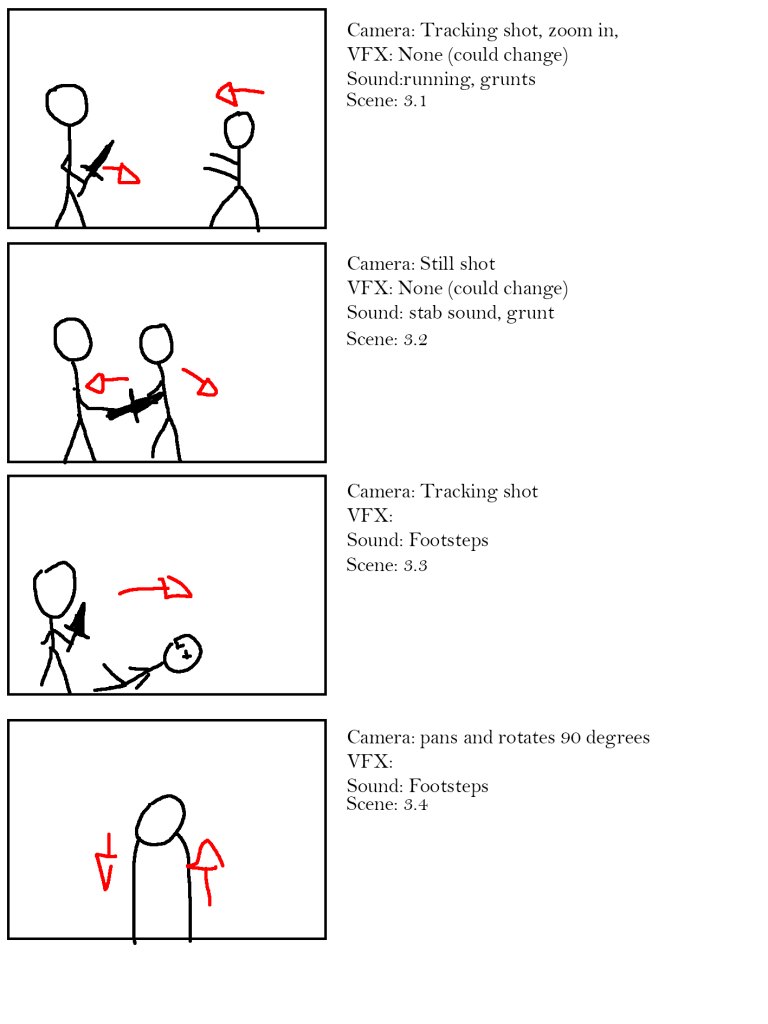 Camera: Tracking shot, zoom in,
VFX: None (could change)
Sound:running, grunts
Scene: 3.1

Camera: Still shot
VFX: None (could change)
Sound: stab sound, grunt
Scene: 3.2

Camera: Tracking shot
VFX:
Sound: Footsteps
Scene: 3.3

Camera: pans and rotates 90 degrees
VFX:
Sound: Footsteps
Scene: 3.4