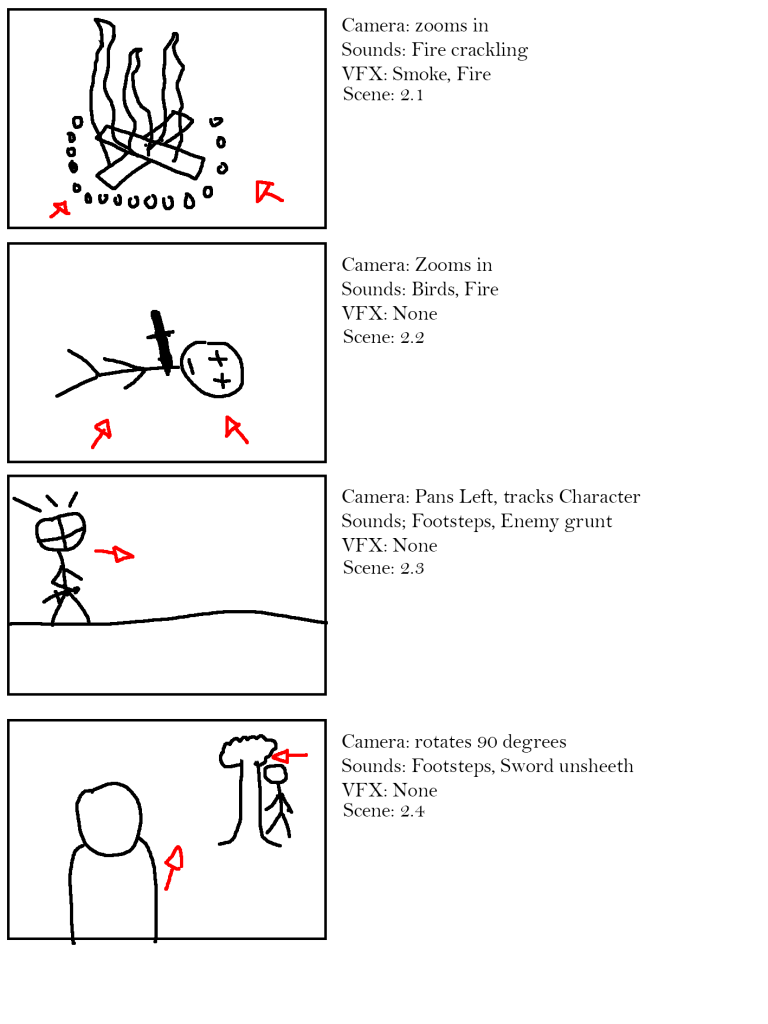 Camera: zooms in
Sounds: Fire crackling
VFX: Smoke, Fire
Scene: 2.1

Camera: Zooms in
Sounds: Birds, Fire
VFX: None
Scene: 2.2

Camera: Pans Left, tracks Character
Sounds; Footsteps, Enemy grunt
VFX: None
Scene: 2.3

Camera: rotates 90 degrees
Sounds: Footsteps, Sword unsheeth
VFX: None
Scene: 2.4